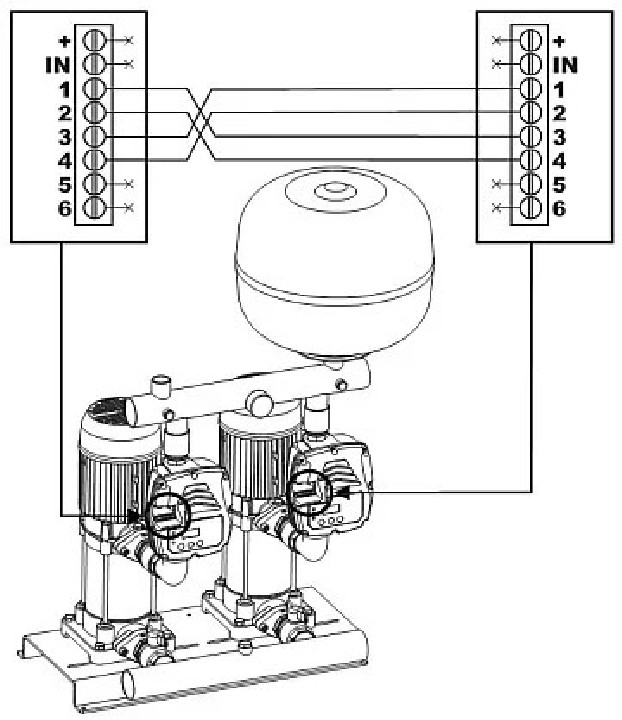 +
IN
1
2
3
4
5
6

+
IN
1
2
3
4
5
6